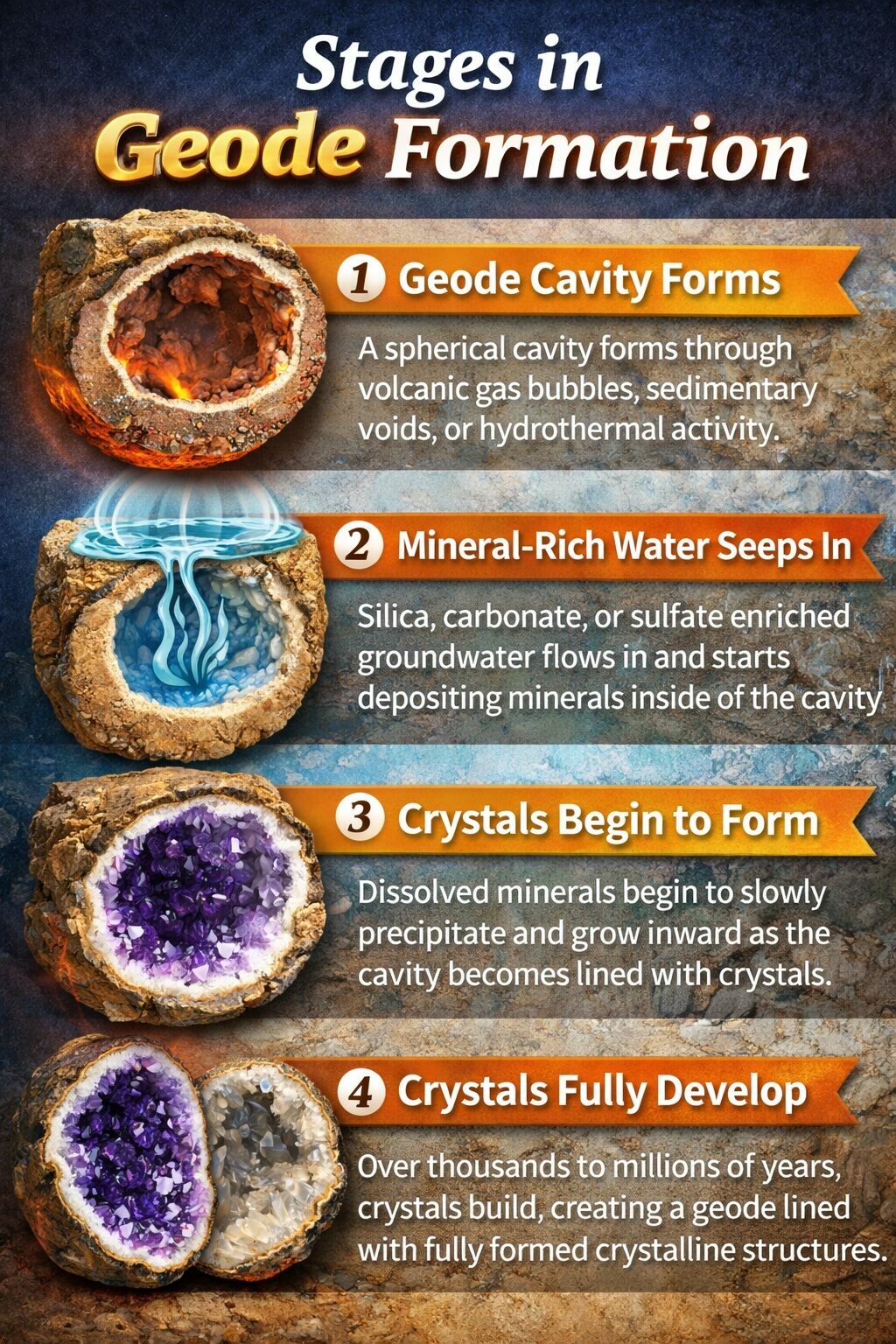 Stages in Geode Formation

1 Geode Cavity Forms

A spherical cavity forms through volcanic gas bubbles, sedimentary voids, or hydrothermal activity.

2 Mineral-Rich Water Seeps In

Silica, carbonate, or sulfate enriched groundwater flows in and starts depositing minerals inside of the cavity

3 Crystals Begin to Form

Dissolved minerals begin to slowly precipitate and grow inward as the cavity becomes lined with crystals.

4 Crystals Fully Develop

Over thousands to millions of years, crystals build, creating a geode lined with fully formed crystalline structures.